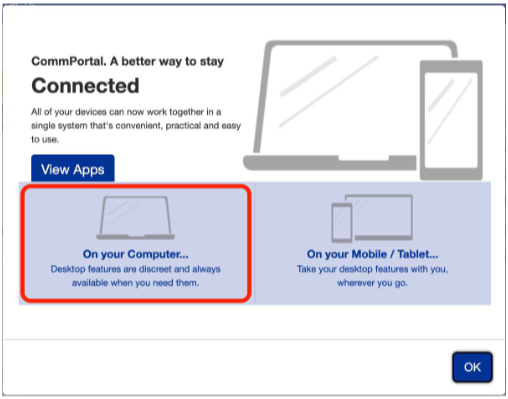 CommPortal. A better way to stay

Connected

All of your devices can now work together in a single system that's convenient, practical and easy to use.

View Apps

On your Computer...

Desktop features are discreet and always available when you need them.

On your Mobile / Tablet...

Take your desktop features with you, wherever you go.

OK